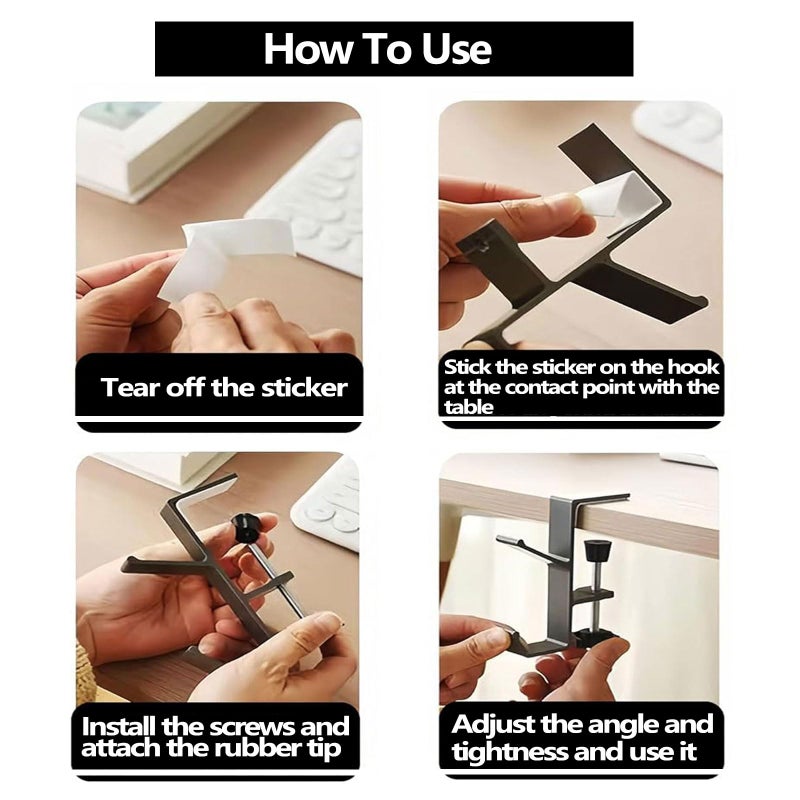 How To Use

Tear off the sticker

Stick the sticker on the hook at the contact point with the table

Install the screws and attach the rubber tip

Adjust the angle and tightness and use it